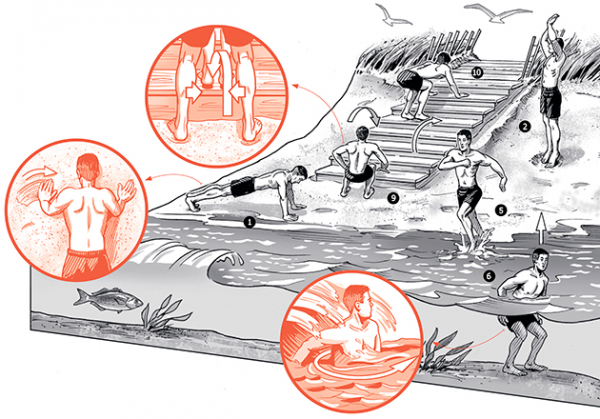 10
2
9
5
1
6