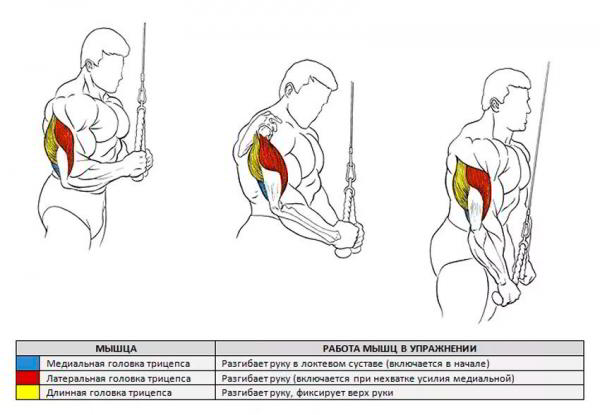 | МЫШЦА | РАБОТА МЫШЦ В УПРАЖНЕНИИ |
|---|---|
| Медиальная головка трицепса | Разгибает руку в локтевом суставе (включается в начале) |
| Латеральная головка трицепса | Разгибает руку (включается при нехватке усилия медиальной) |
| Длинная головка трицепса | Разгибает руку, фиксирует верх руки |